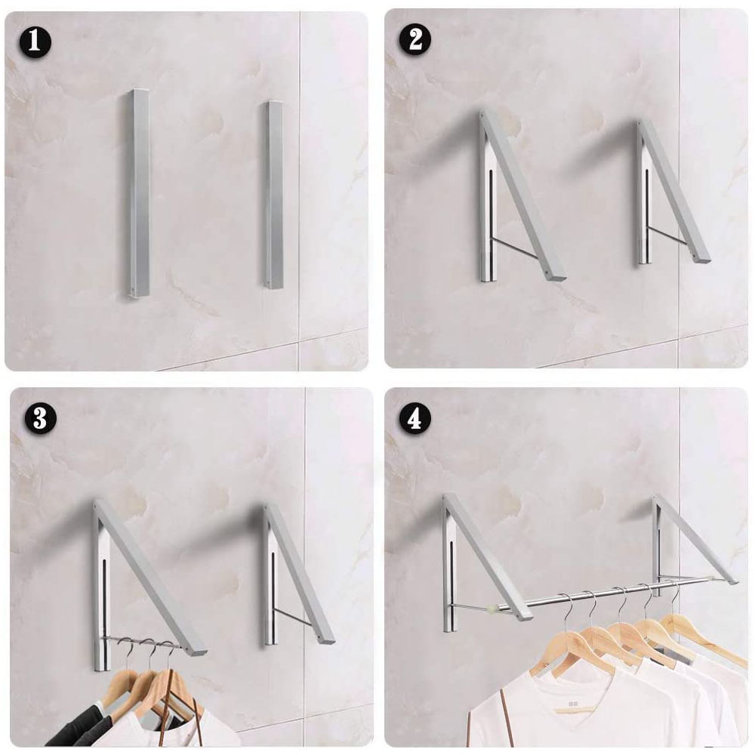 1

2

3

4